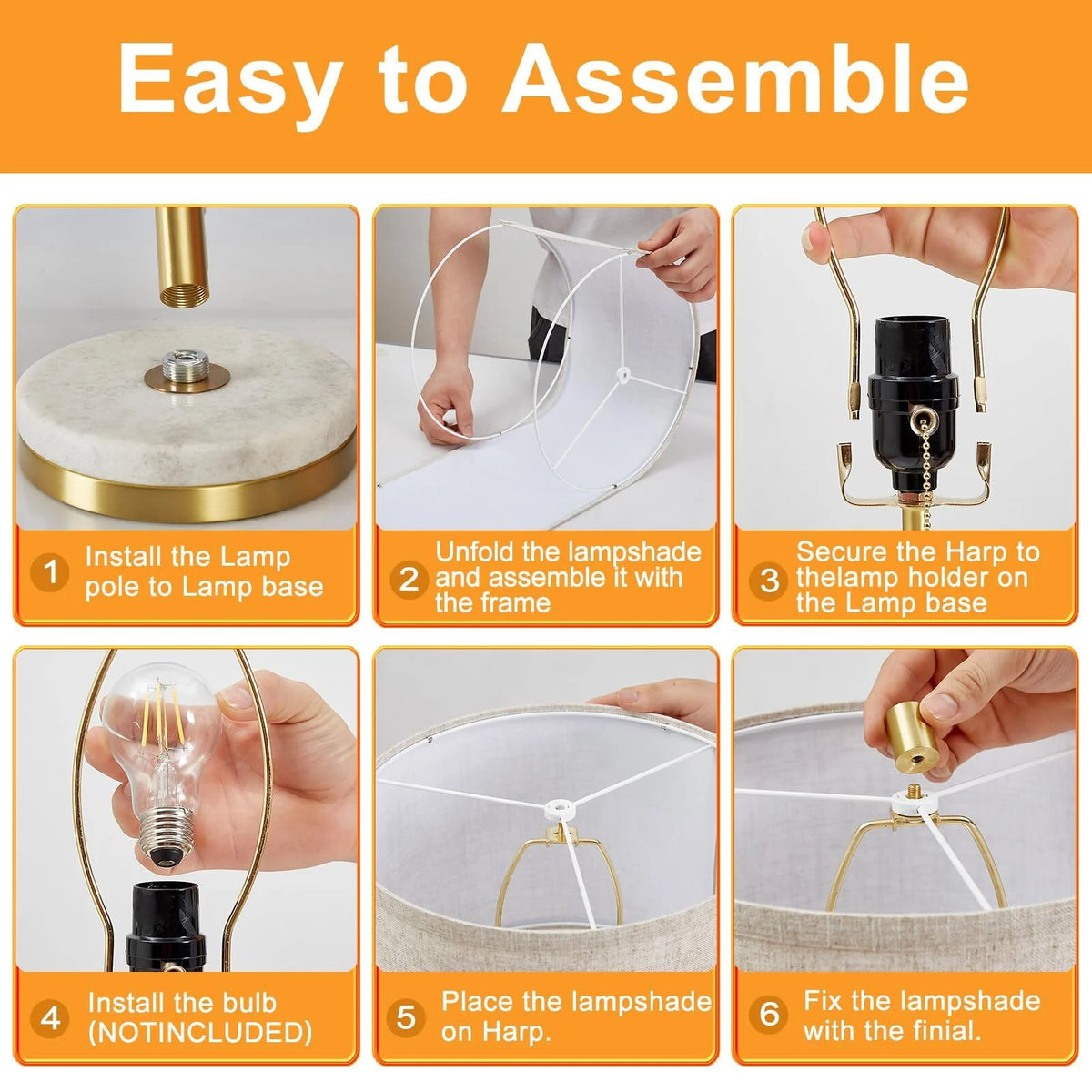 Easy to Assemble

1 Install the Lamp pole to Lamp base

2 Unfold the lampshade and assemble it with the frame

3 Secure the Harp to thelamp holder on the Lamp base

4 Install the bulb (NOTINCLUDED)

5 Place the lampshade on Harp.

6 Fix the lampshade with the finial.